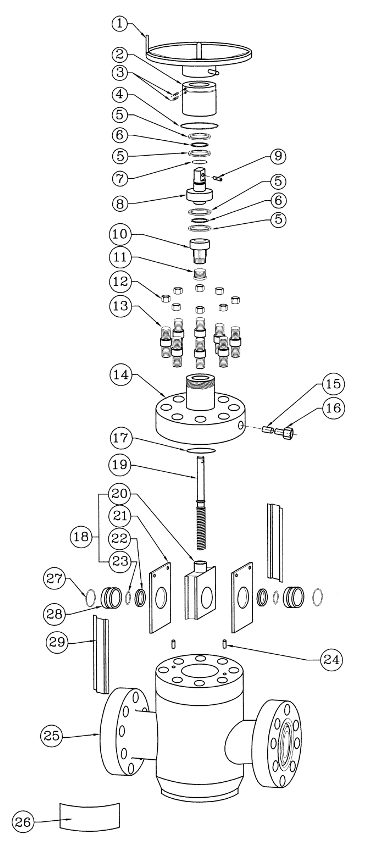 1
2
3
4
5
6
5
7
9
8
5
6
5
10
11
12
13
14
15
16
17
19
20
21
18
22
23
27
28
29
24
25
26